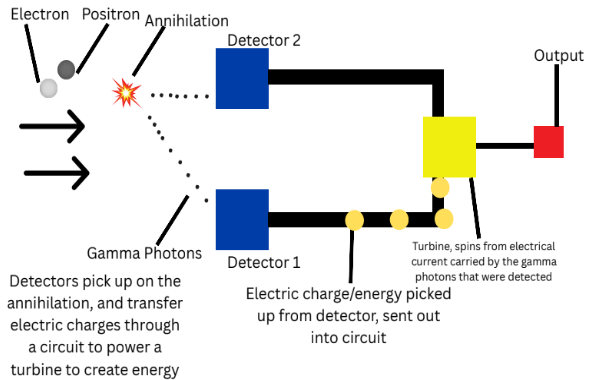 Electron

Positron

Annihilation

Detector 2

Output

Gamma Photons

Detector 1

Turbine, spins from electrical current carried by the gamma photons that were detected

Detectors pick up on the annihilation, and transfer electric charges through a circuit to power a turbine to create energy

Electric charge/energy picked up from detector, sent out into circuit