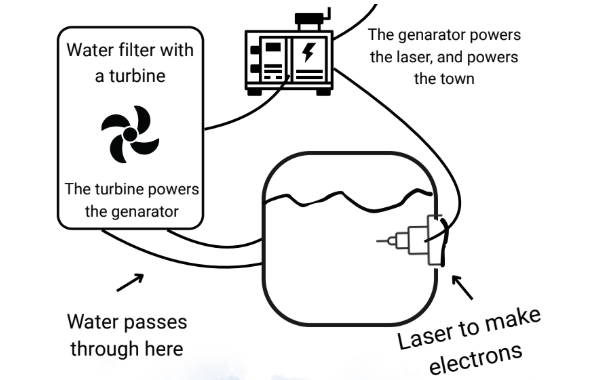 Water filter with a turbine

The turbine powers the genarator

The genarator powers the laser, and powers the town

Water passes through here

Laser to make electrons