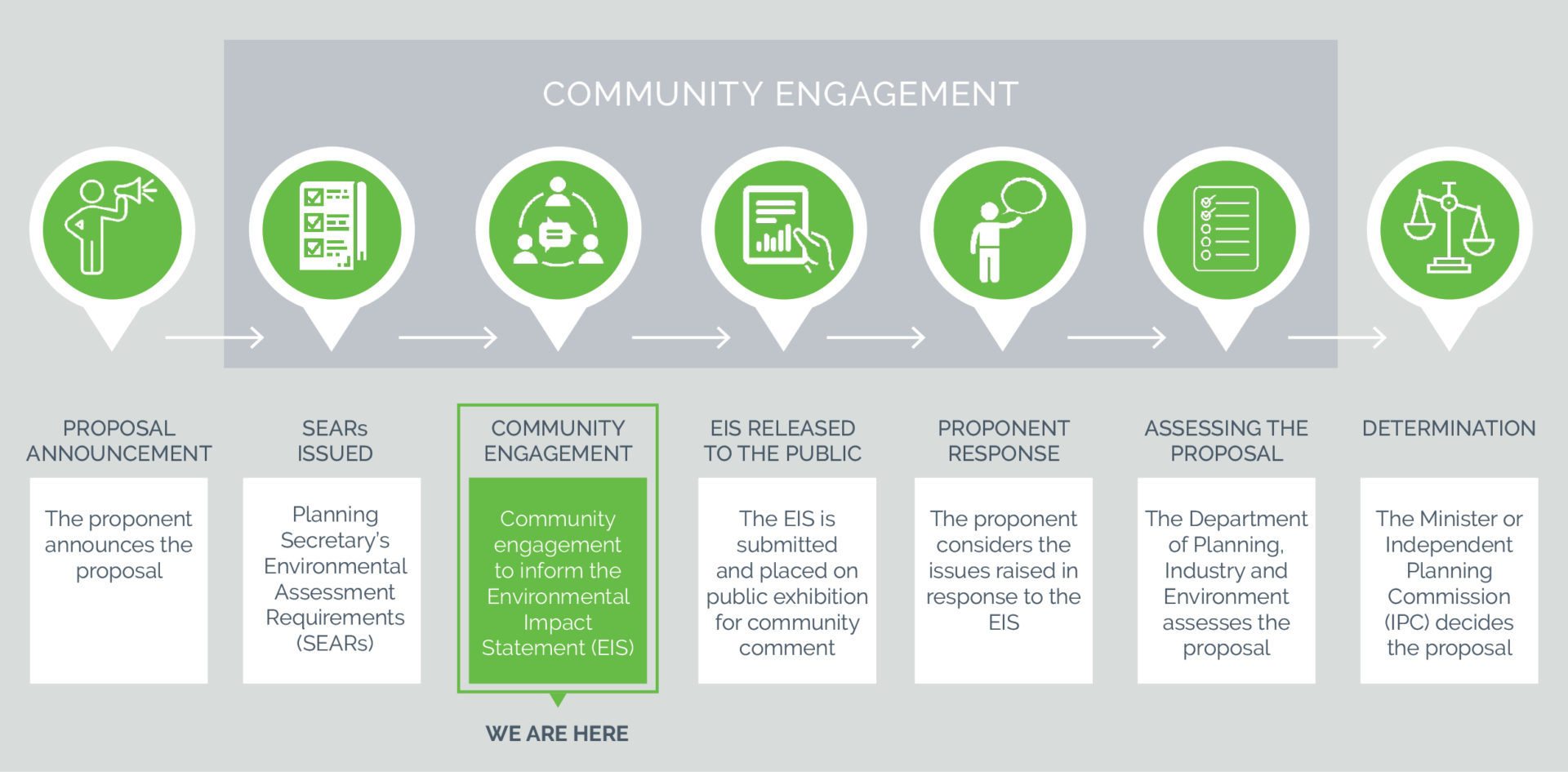 COMMUNITY ENGAGEMENT

PROPOSAL ANNOUNCEMENT

The proponent announces the proposal

SEARs ISSUED

Planning Secretary's Environmental Assessment Requirements (SEARs)

COMMUNITY ENGAGEMENT

Community engagement to inform the Environmental Impact Statement (EIS)

WE ARE HERE

EIS RELEASED TO THE PUBLIC

The EIS is submitted and placed on public exhibition for community comment

PROPONENT RESPONSE

The proponent considers the issues raised in response to the EIS

ASSESSING THE PROPOSAL

The Department of Planning, Industry and Environment assesses the proposal

DETERMINATION

The Minister or Independent Planning Commission (IPC) decides the proposal